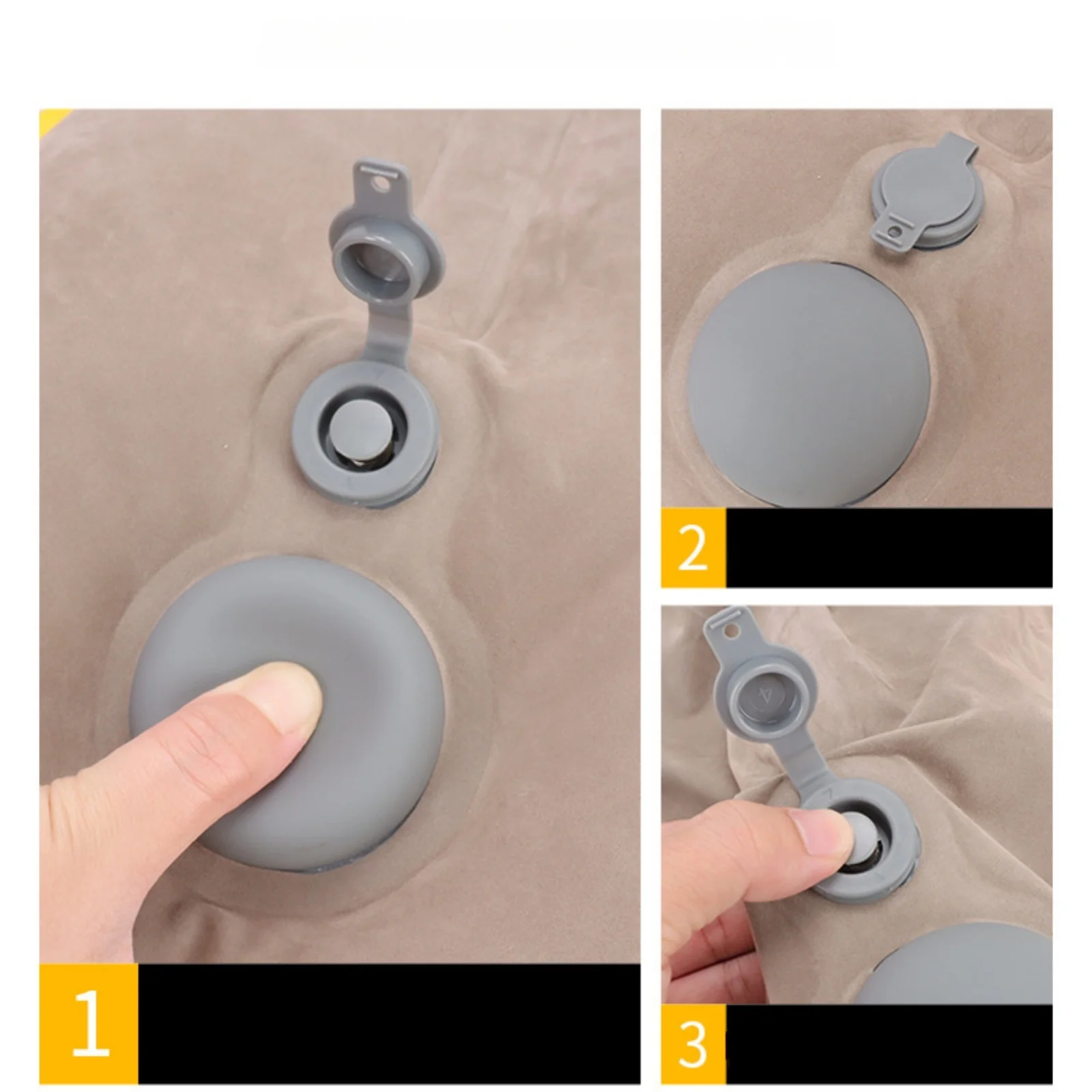 1

2

3